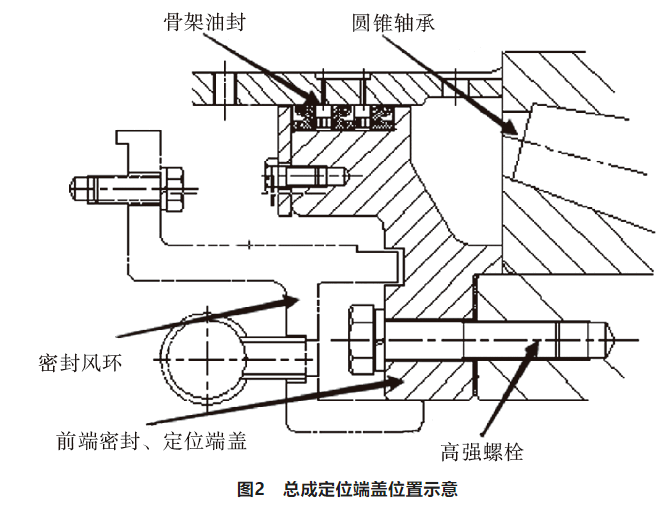 骨架油封

圆锥轴承

密封风环

前端密封、定位端盖

高强螺栓

图2　总成定位端盖位置示意