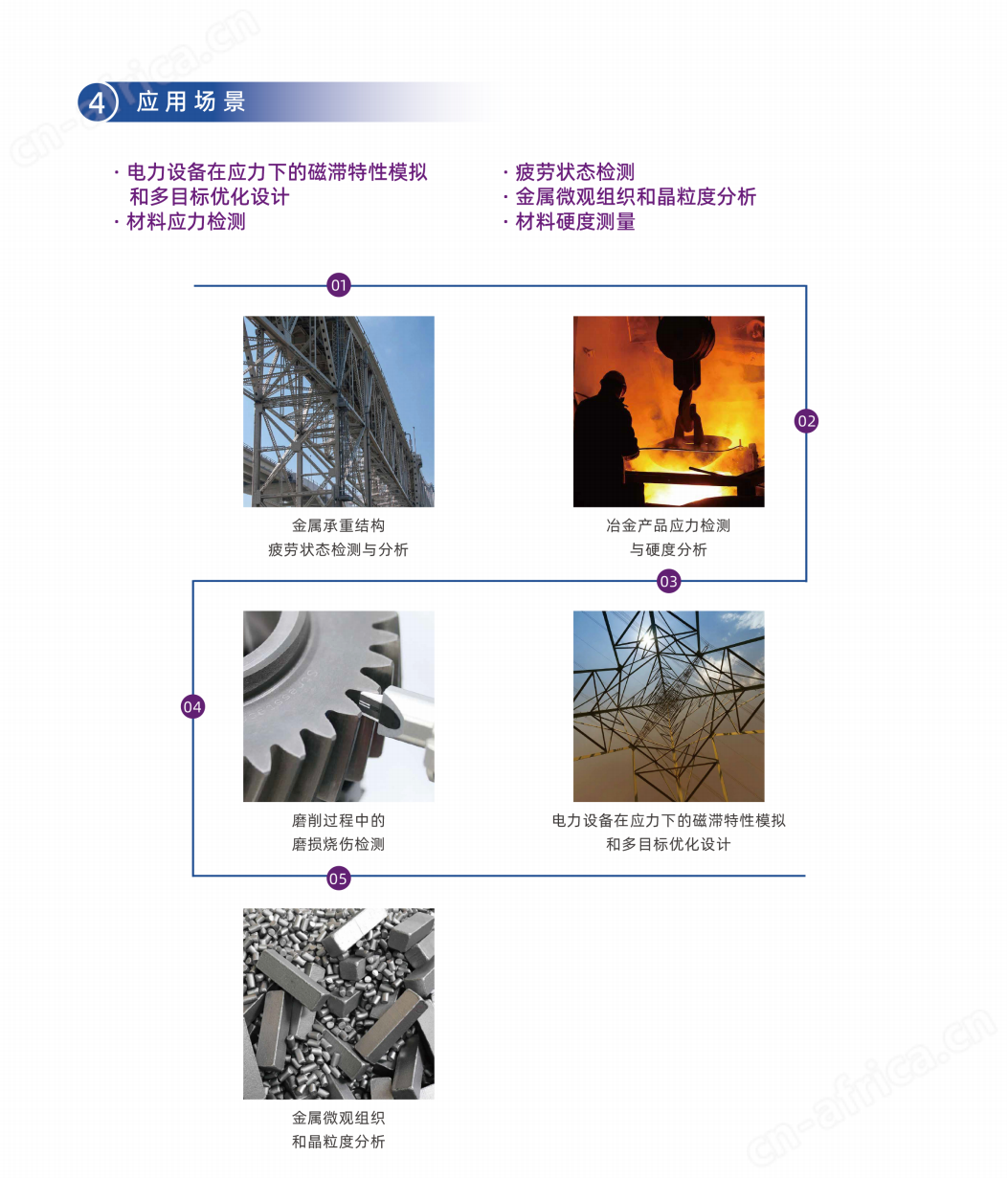 cn-africa.cn

4 应用场景

· 电力设备在应力下的磁滞特性模拟和多目标优化设计
· 材料应力检测

· 疲劳状态检测
· 金属微观组织和晶粒度分析
· 材料硬度测量

01

金属承重结构
疲劳状态检测与分析

02

冶金产品应力检测
与硬度分析

03

04

磨削过程中的
磨损烧伤检测

电力设备在应力下的磁滞特性模拟
和多目标优化设计

05

金属微观组织
和晶粒度分析

cn-africa.cn