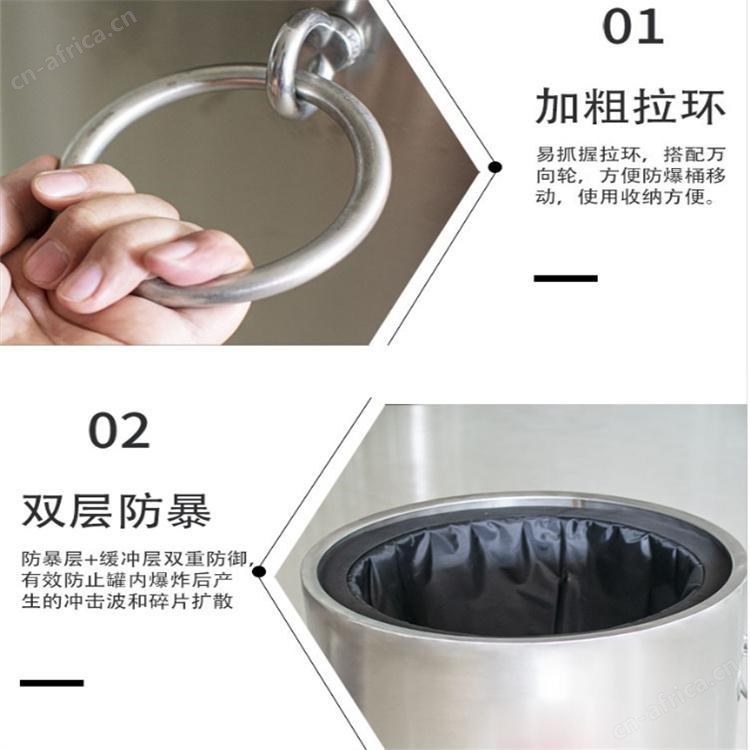 cn-africa.cn

01

加粗拉环

易抓握拉环，搭配万向轮，方便防爆桶移动，使用收纳方便。

02

双层防暴

防暴层+缓冲层双重防御，有效防止罐内爆炸后产生的冲击波和碎片扩散

cn-africa.cn